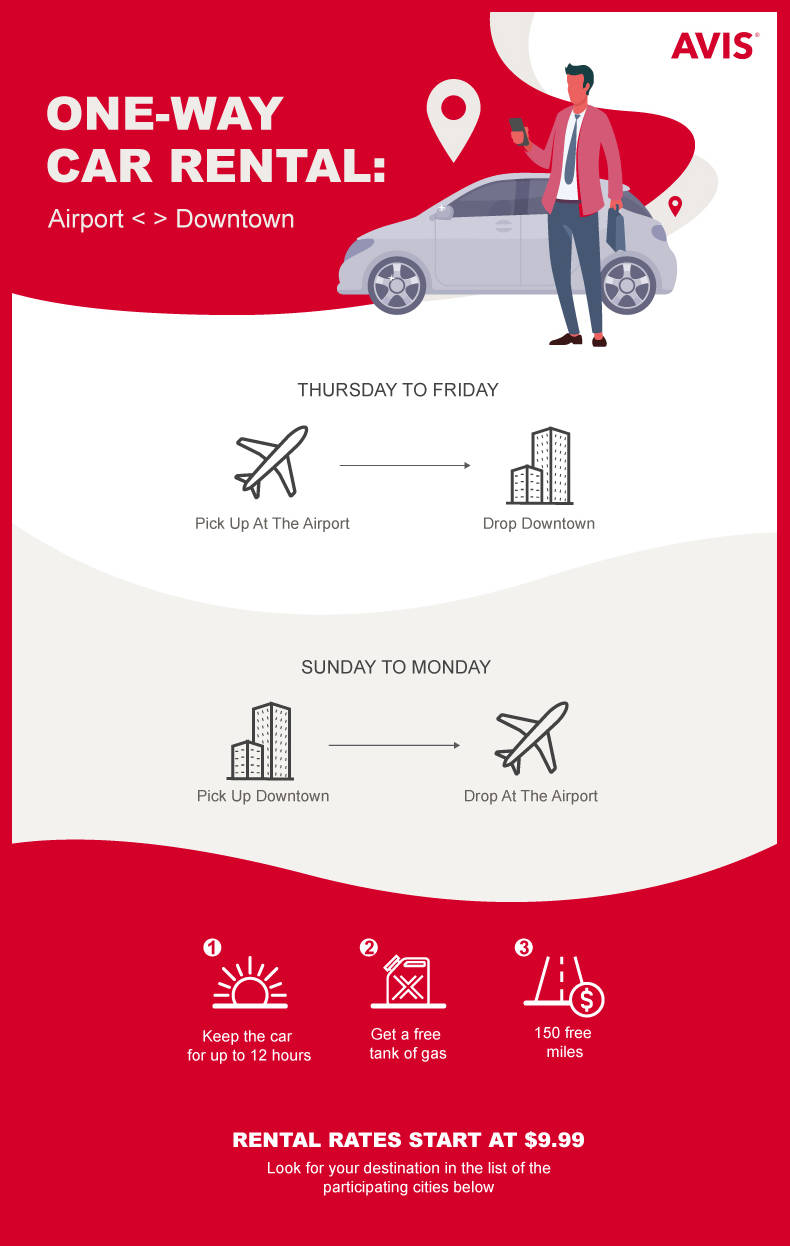 AVIS®

ONE-WAY CAR RENTAL:

Airport < > Downtown

THURSDAY TO FRIDAY

Pick Up At The Airport

Drop Downtown

SUNDAY TO MONDAY

Pick Up Downtown

Drop At The Airport

1
Keep the car for up to 12 hours

2
Get a free tank of gas

3
150 free miles

RENTAL RATES START AT $9.99

Look for your destination in the list of the participating cities below